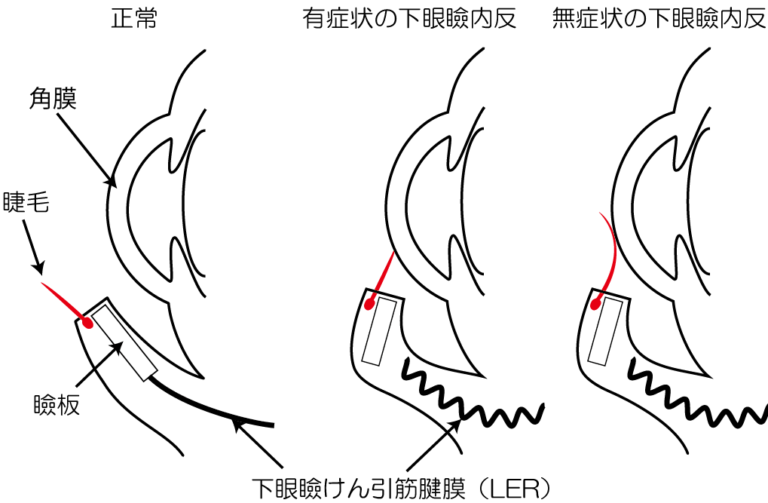 正常

有症状の下眼瞼内反

無症状の下眼瞼内反

角膜

睫毛

瞼板

下眼瞼けん引筋腱膜（LER）